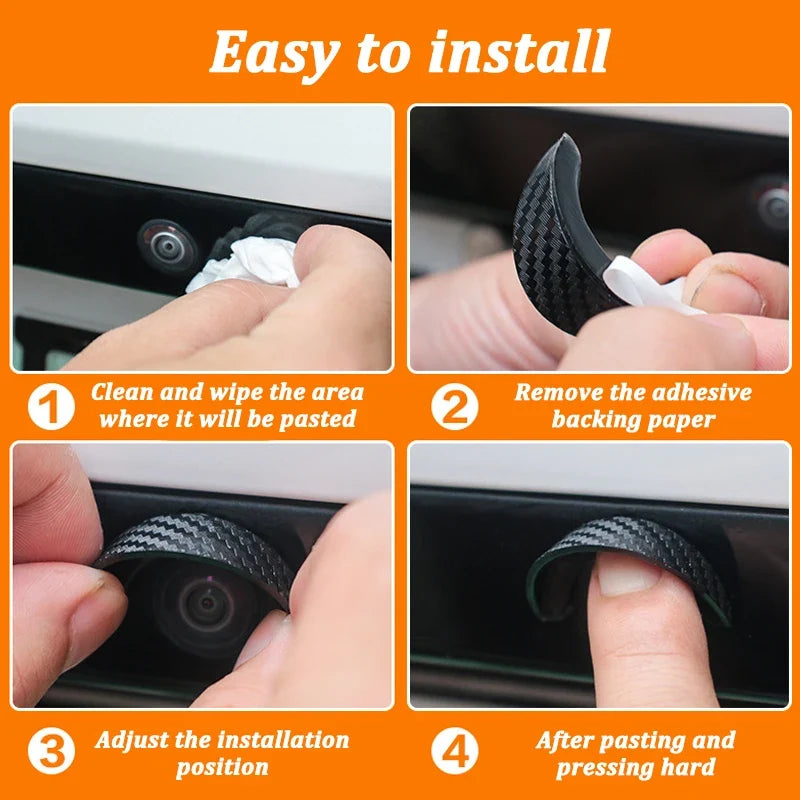 Easy to install

1 Clean and wipe the area where it will be pasted

2 Remove the adhesive backing paper

3 Adjust the installation position

4 After pasting and pressing hard